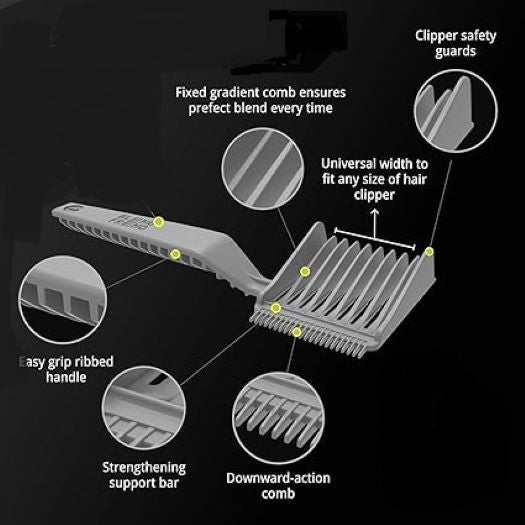 Clipper safety guards

Fixed gradient comb ensures prefect blend every time

Universal width to fit any size of hair clipper

Easy grip ribbed handle

Strengthening support bar

Downward-action comb